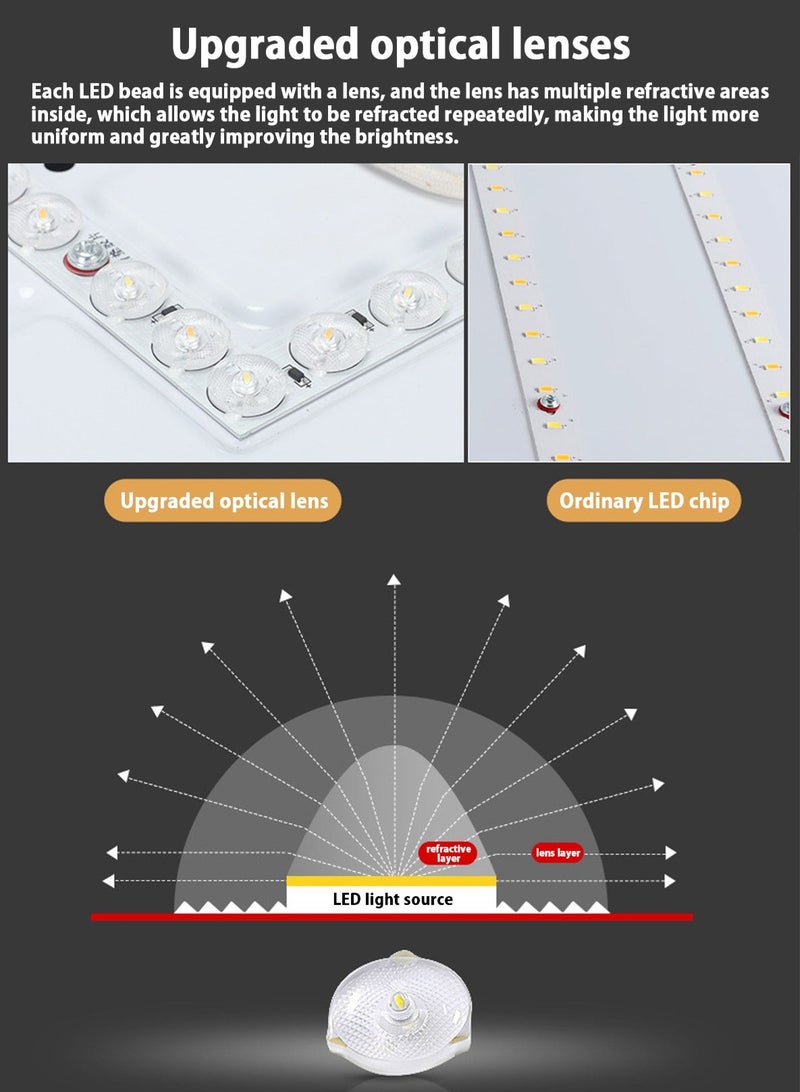 Upgraded optical lenses

Each LED bead is equipped with a lens, and the lens has multiple refractive areas inside, which allows the light to be refracted repeatedly, making the light more uniform and greatly improving the brightness.

Upgraded optical lens

Ordinary LED chip

refractive layer

lens layer

LED light source